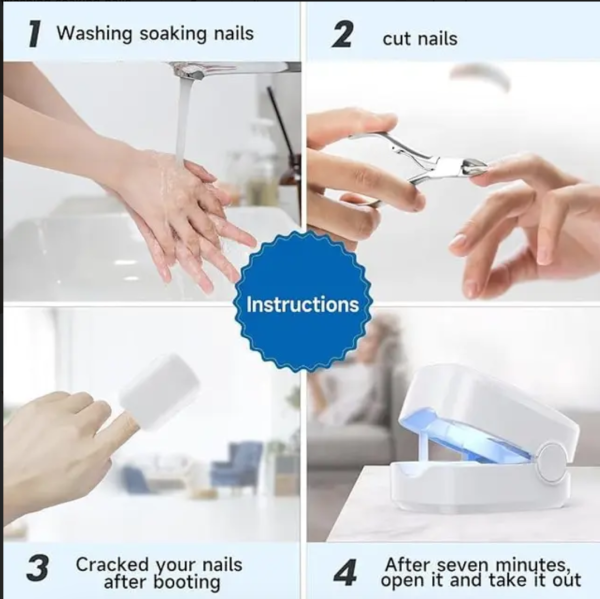 1 Washing soaking nails

2 cut nails

Instructions

3 Cracked your nails after booting

4 After seven minutes, open it and take it out